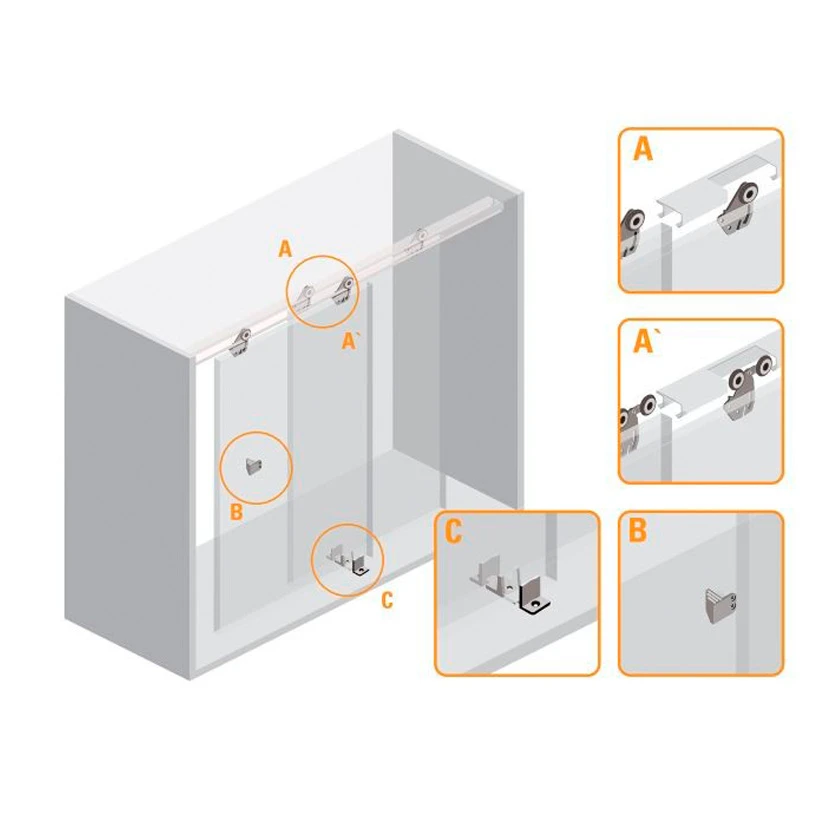 A

A`

B

C

A

A`

C

B