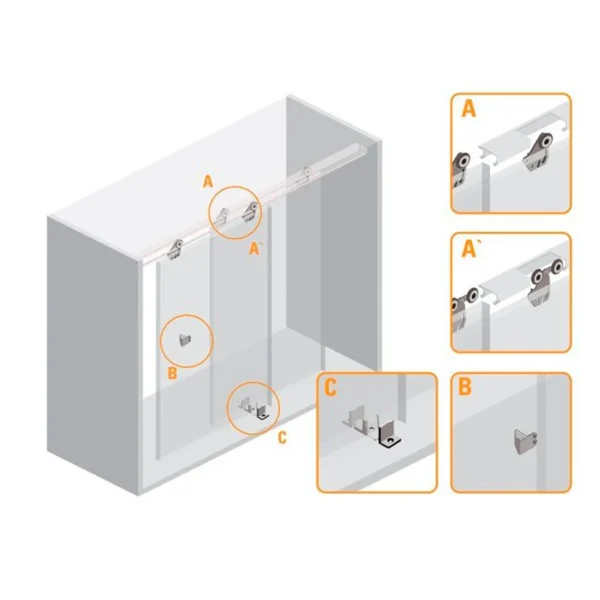 A
A`
B
C
A
A`
C
B