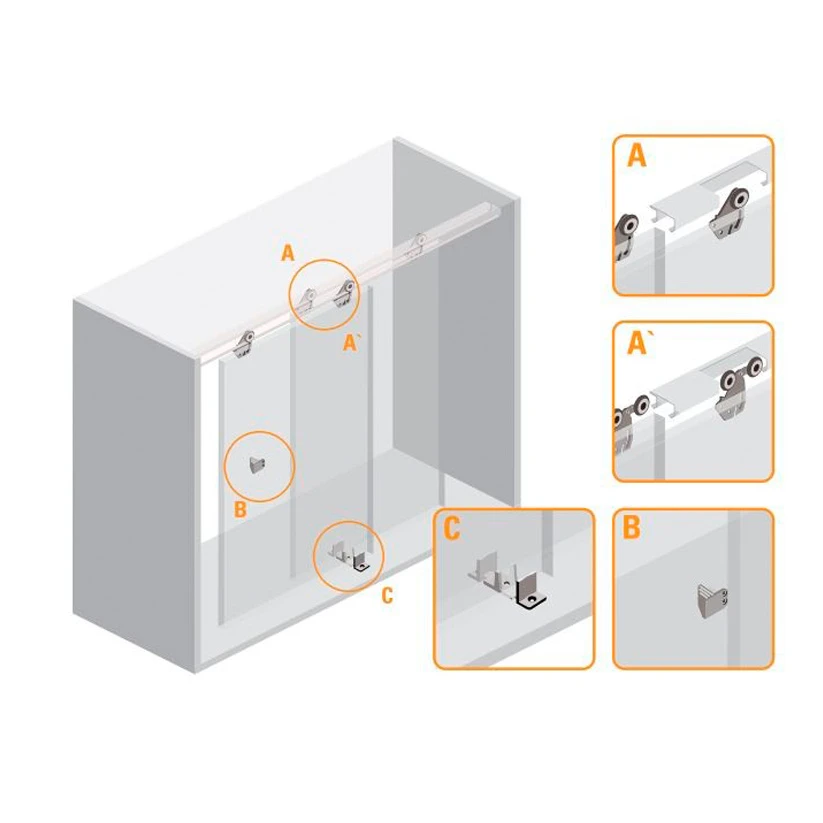 A
A`
B
C
A
A`
C
B