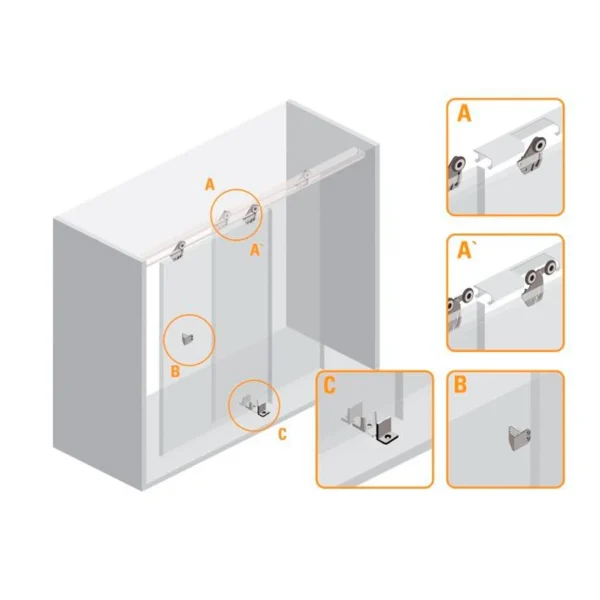 A

A`

B

C

A

A`

C

B