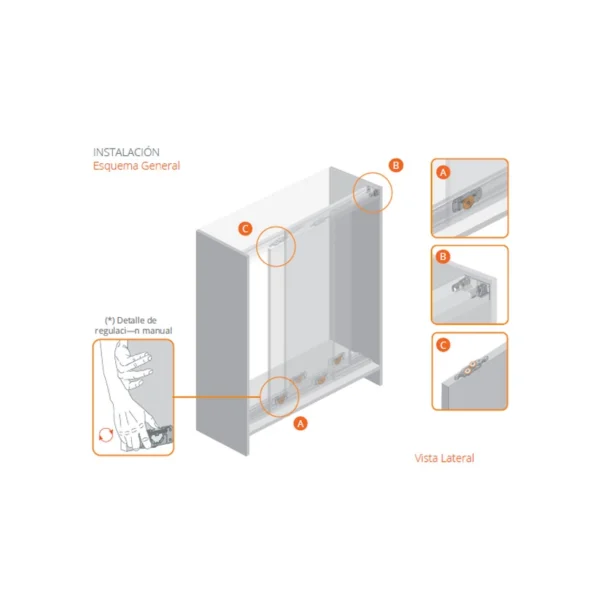 INSTALACIÓN
Esquema General

B

C

(*) Detalle de regulaci—n manual

A

A

B

C

Vista Lateral