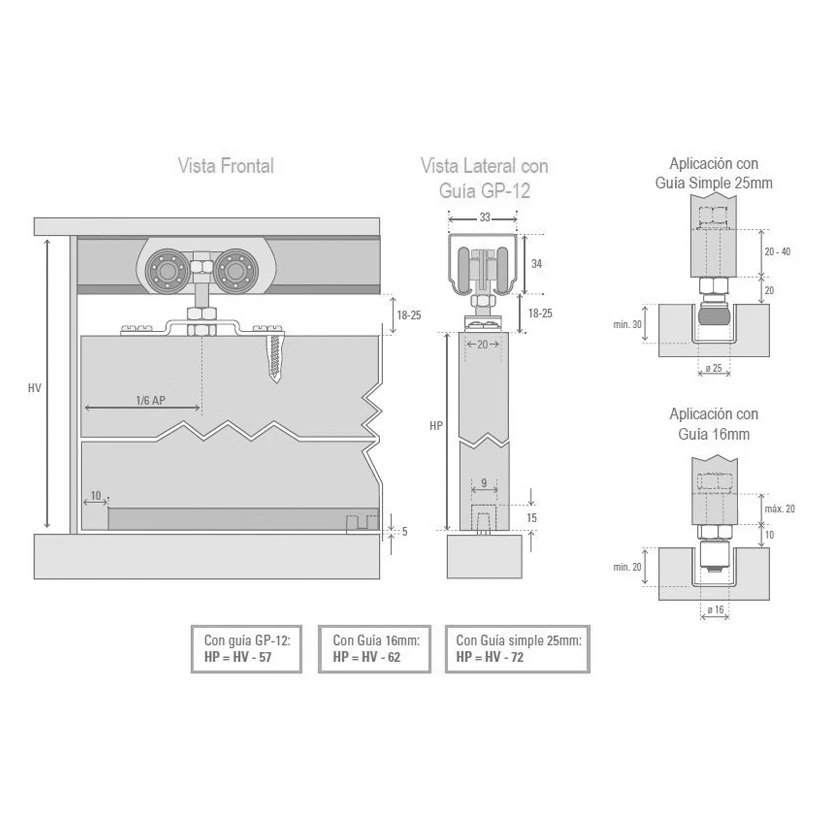 Vista Frontal

HV

18-25

1/6 AP

10

5

Vista Lateral con Guía GP-12

33

34

18-25

20

HP

9

15

Aplicación con Guía Simple 25mm

20 - 40

20

min. 30

ø 25

Aplicación con Guía 16mm

máx. 20

10

min. 20

ø 16

Con guía GP-12:
HP = HV - 57

Con Guía 16mm:
HP = HV - 62

Con Guía simple 25mm:
HP = HV - 72