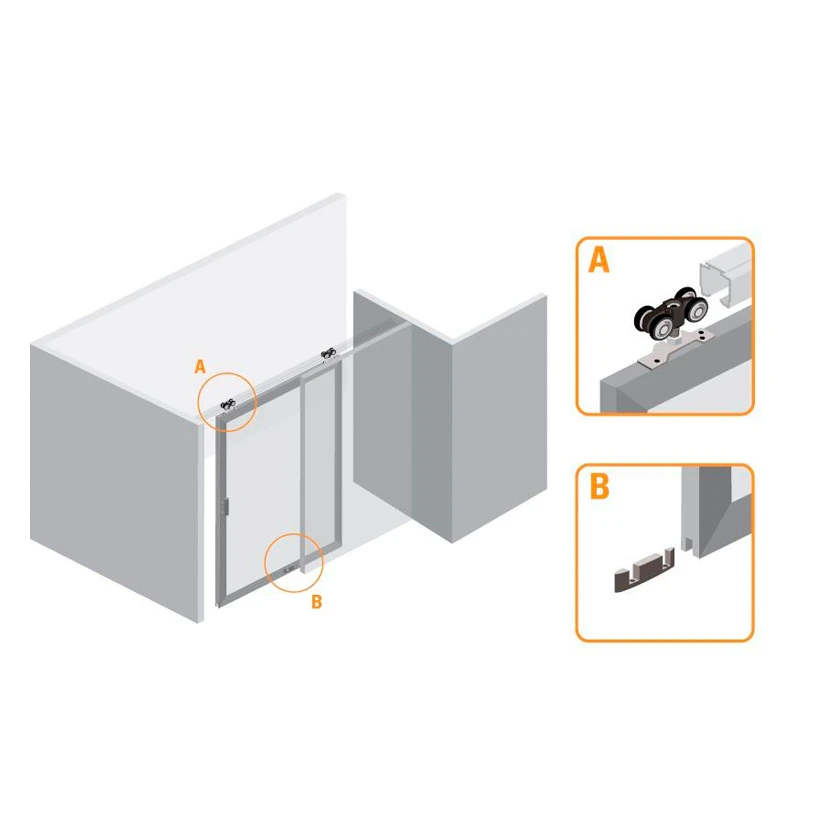 A

B

A

B