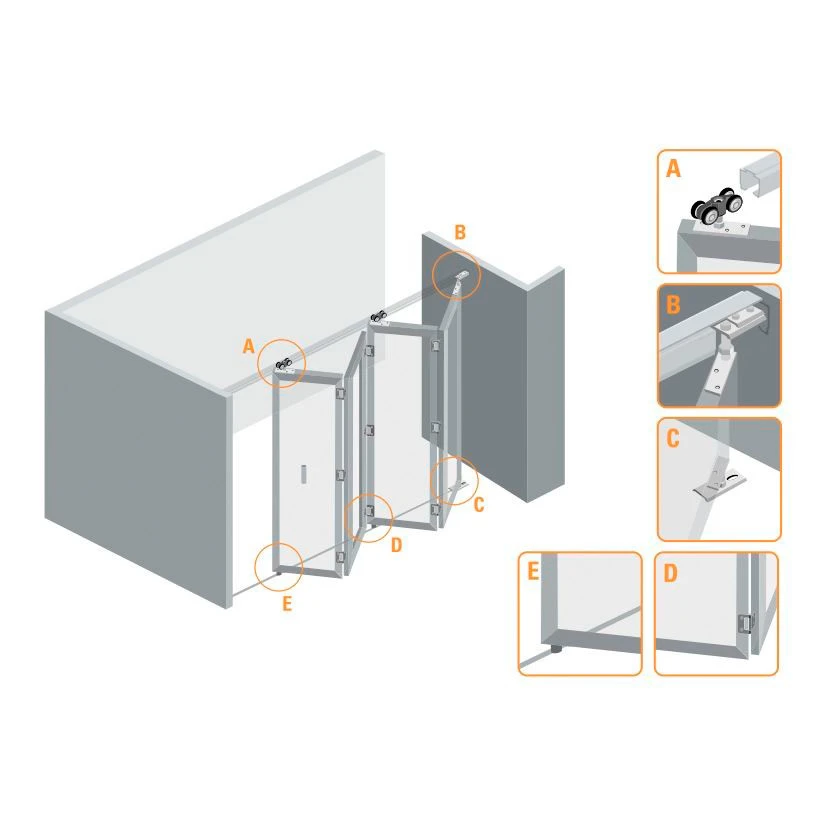 B
A
C
D
E
A
B
C
E
D