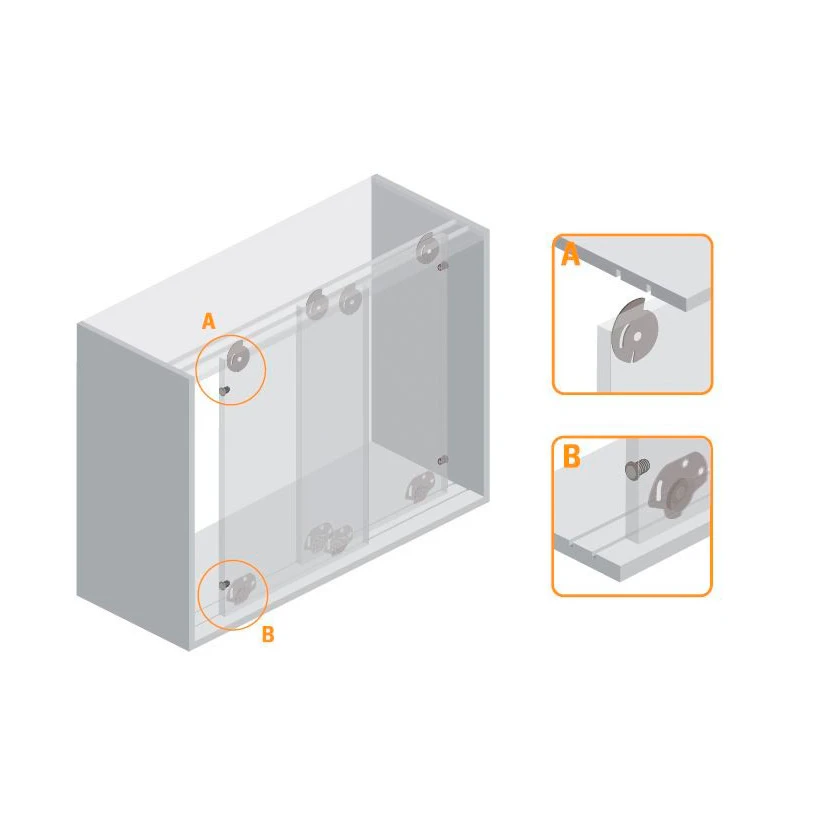 A

B

A

B